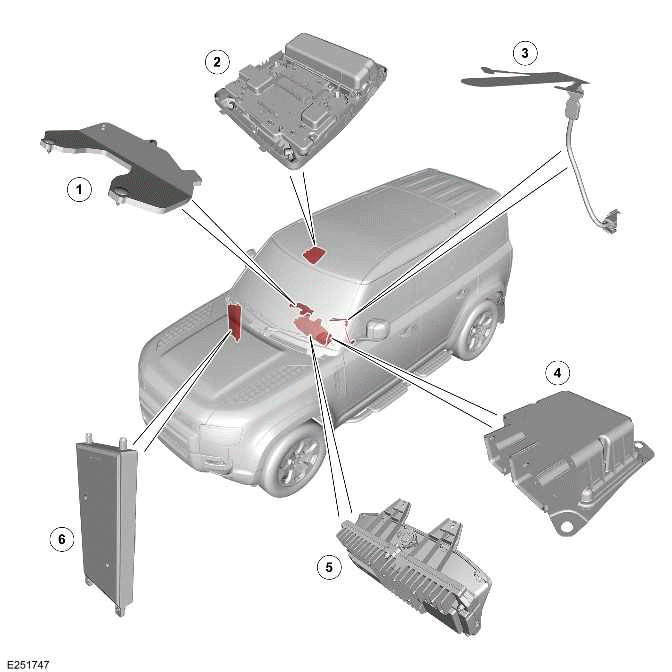 2
3
1
4
6
5
E251747